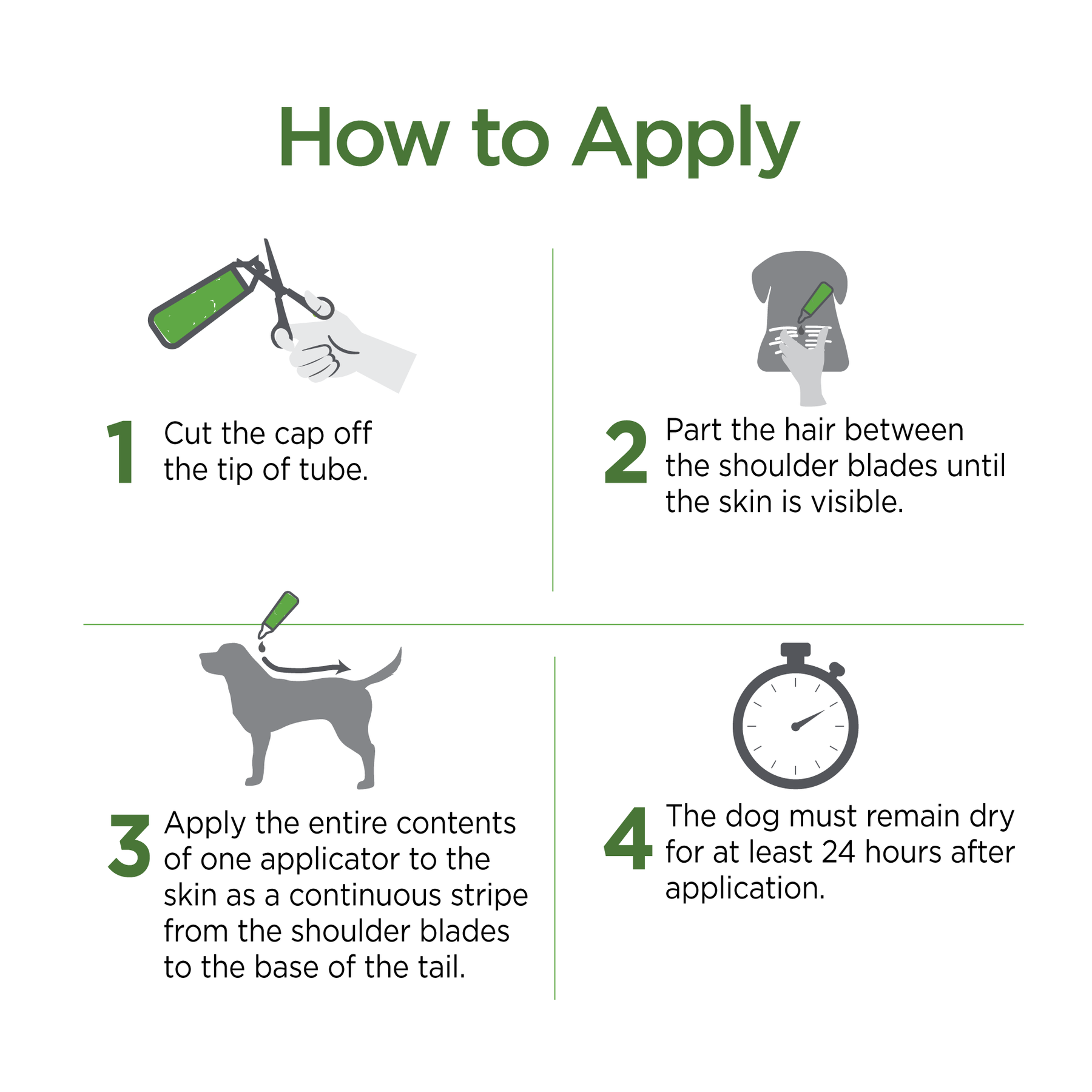 How to Apply

1 Cut the cap off the tip of tube.

2 Part the hair between the shoulder blades until the skin is visible.

3 Apply the entire contents of one applicator to the skin as a continuous stripe from the shoulder blades to the base of the tail.

4 The dog must remain dry for at least 24 hours after application.